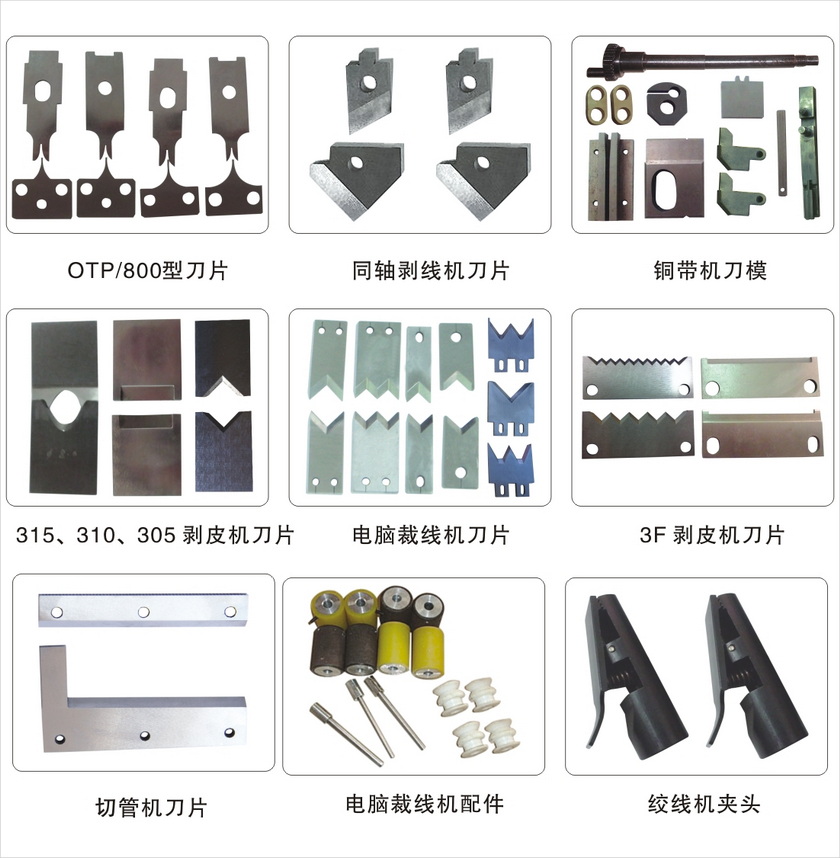 OTP/800型刀片

同轴剥线机刀片

铜带机刀模

315、310、305 剥皮机刀片

电脑裁线机刀片

3F 剥皮机刀片

切管机刀片

电脑裁线机配件

绞线机夹头